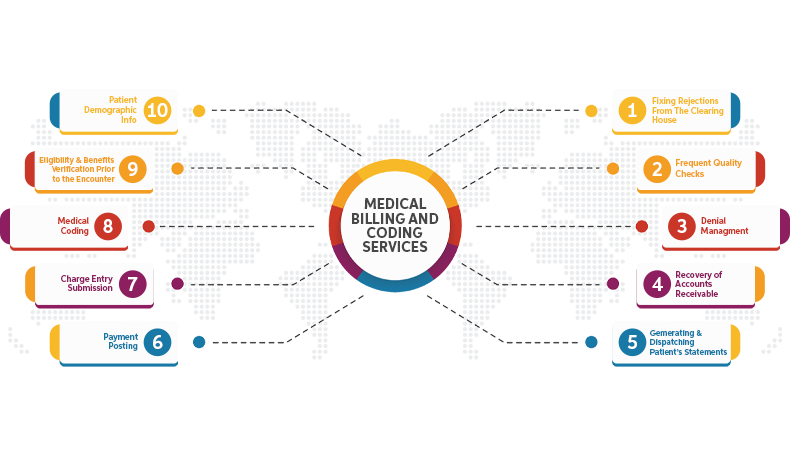 MEDICAL BILLING AND CODING SERVICES

1 Fixing Rejections From The Clearing House

2 Frequent Quality Checks

3 Denial Managment

4 Recovery of Accounts Receivable

5 Gemerating & Dispatching Patient's Statements

6 Payment Posting

7 Charge Entry Submission

8 Medical Coding

9 Eligibility & Benefits Verification Prior to the Encounter

10 Patient Demographic Info